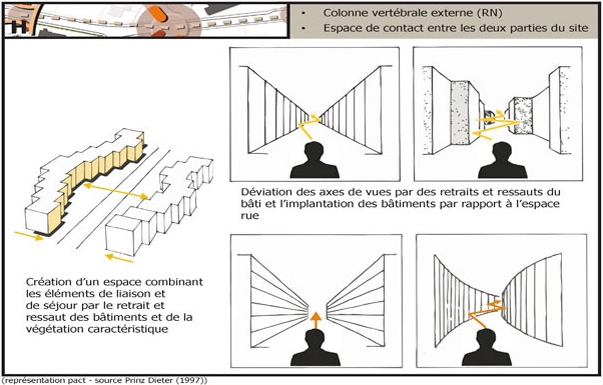 H

• Colonne vertébrale externe (RN)
• Espace de contact entre les deux parties du site

Déviation des axes de vues par des retraits et ressauts du bâti et l'implantation des bâtiments par rapport à l'espace rue

Création d'un espace combinant les éléments de liaison et de séjour par le retrait et ressaut des bâtiments et de la végétation caractéristique

(représentation pact - source Prinz Dieter (1997))