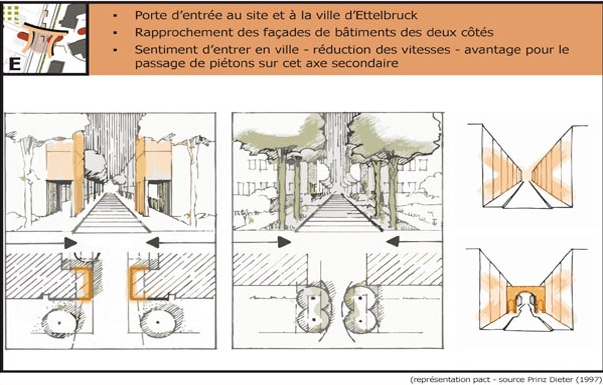 E

▪ Porte d'entrée au site et à la ville d'Ettelbruck
▪ Rapprochement des façades de bâtiments des deux côtés
▪ Sentiment d'entrer en ville - réduction des vitesses - avantage pour le passage de piétons sur cet axe secondaire

(représentation pact - source Prinz Dieter (1997)